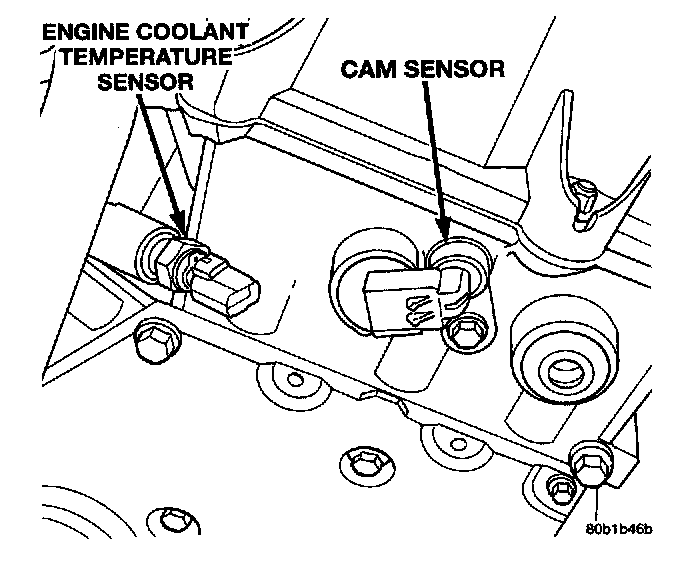 ENGINE COOLANT TEMPERATURE SENSOR

CAM SENSOR

80b1b46b