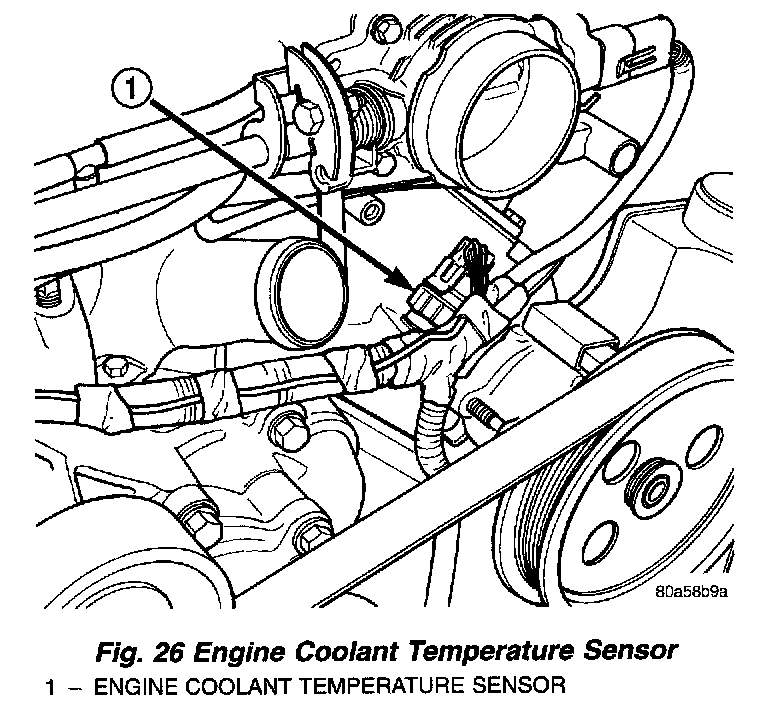 1

80a58b9a

Fig. 26 Engine Coolant Temperature Sensor

1 – ENGINE COOLANT TEMPERATURE SENSOR