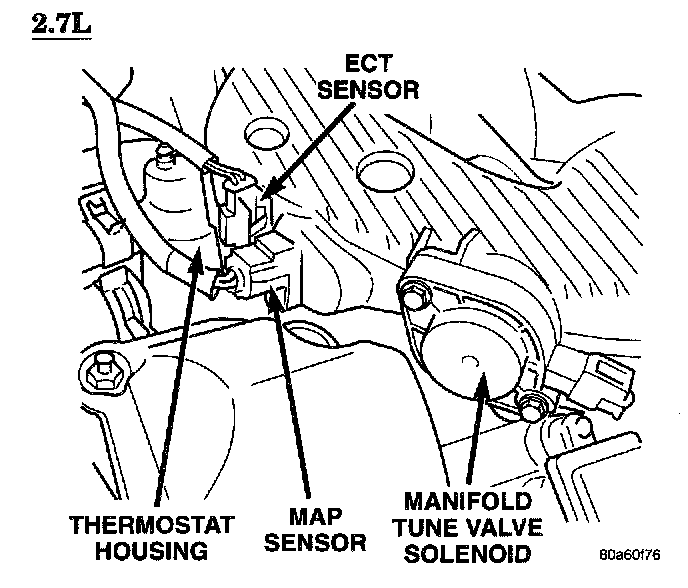 2.7L

ECT SENSOR

THERMOSTAT HOUSING

MAP SENSOR

MANIFOLD TUNE VALVE SOLENOID

80a60f76