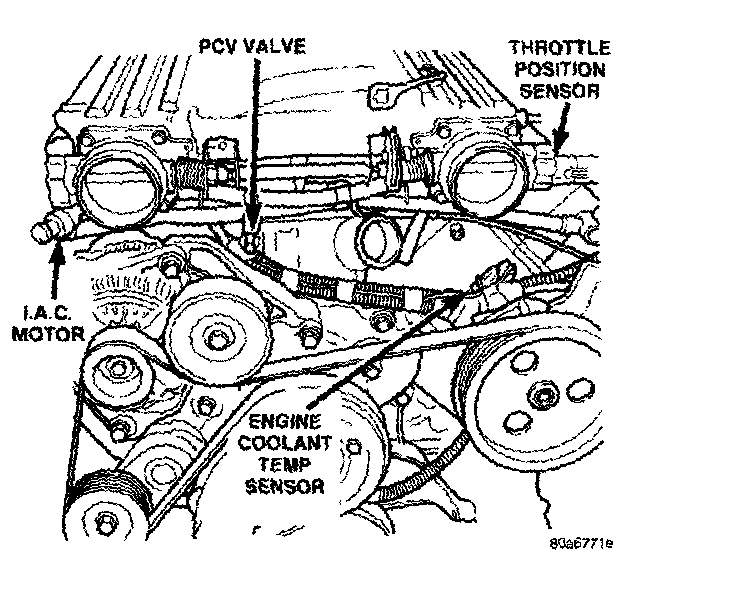 PCV VALVE

THROTTLE POSITION SENSOR

I.A.C. MOTOR

ENGINE COOLANT TEMP SENSOR

80a6771e