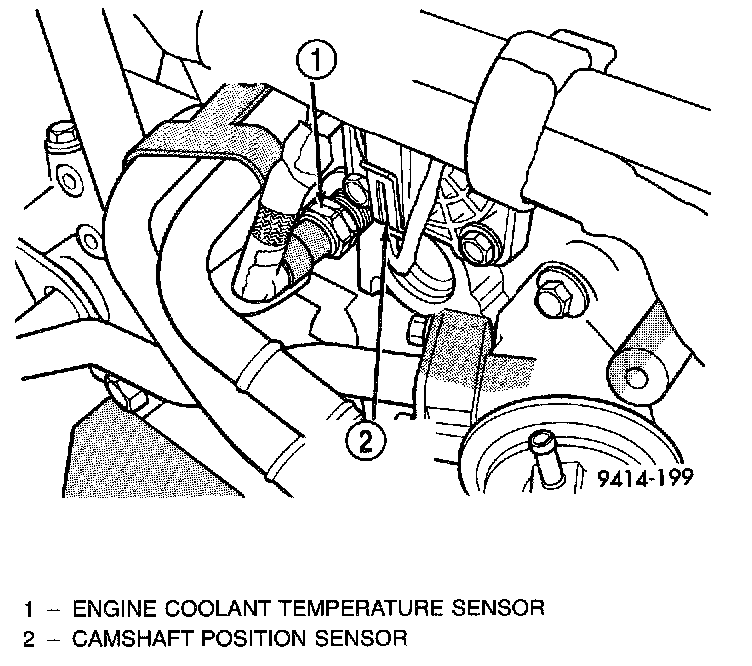 1

2

9414-199

1 – ENGINE COOLANT TEMPERATURE SENSOR
2 – CAMSHAFT POSITION SENSOR