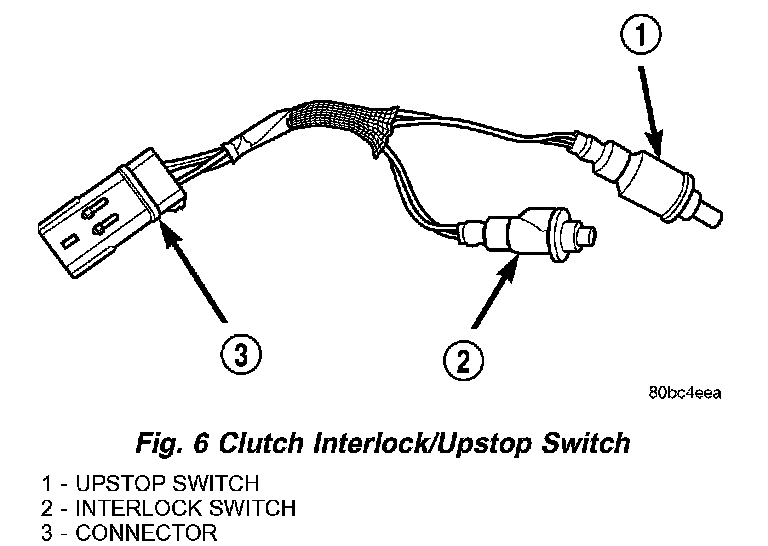 1

3

2

80bc4eea

Fig. 6 Clutch Interlock/Upstop Switch

1 - UPSTOP SWITCH
2 - INTERLOCK SWITCH
3 - CONNECTOR