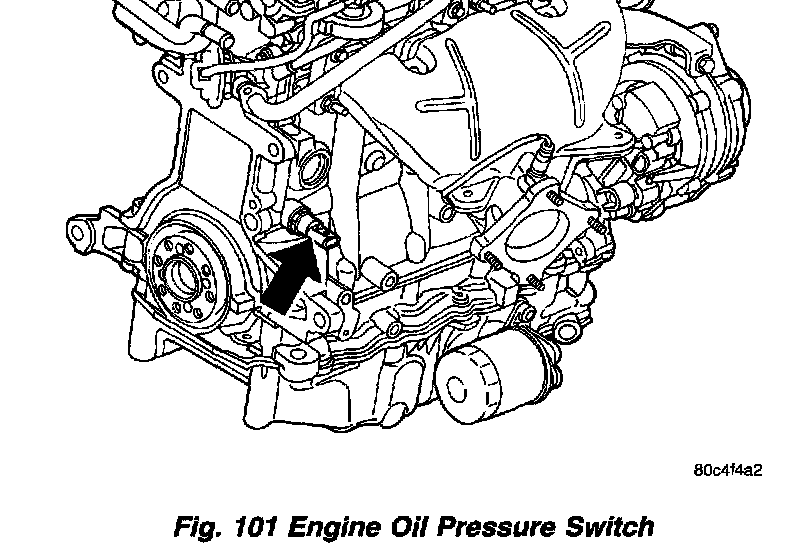 80c4f4a2

Fig. 101 Engine Oil Pressure Switch