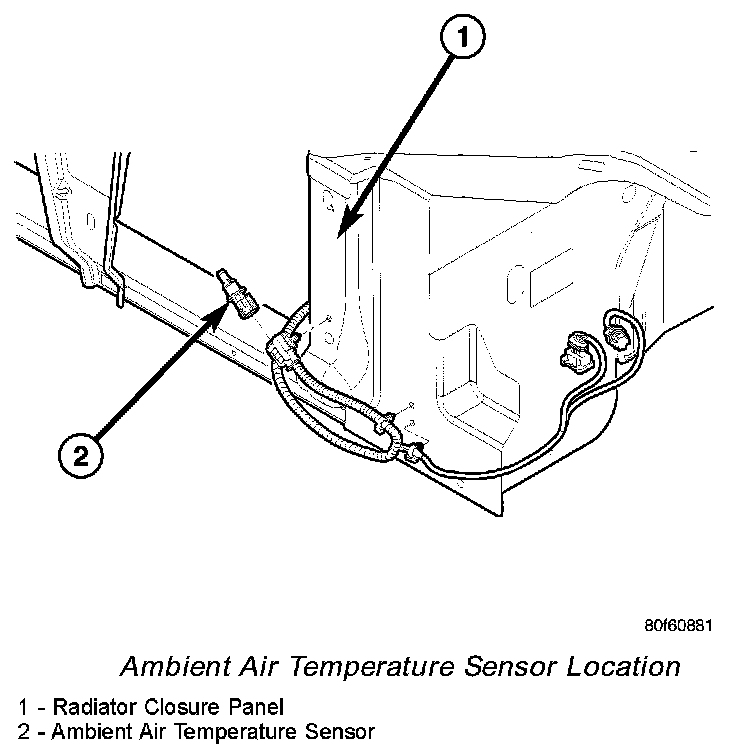 1

2

80f60881

Ambient Air Temperature Sensor Location

1 - Radiator Closure Panel
2 - Ambient Air Temperature Sensor