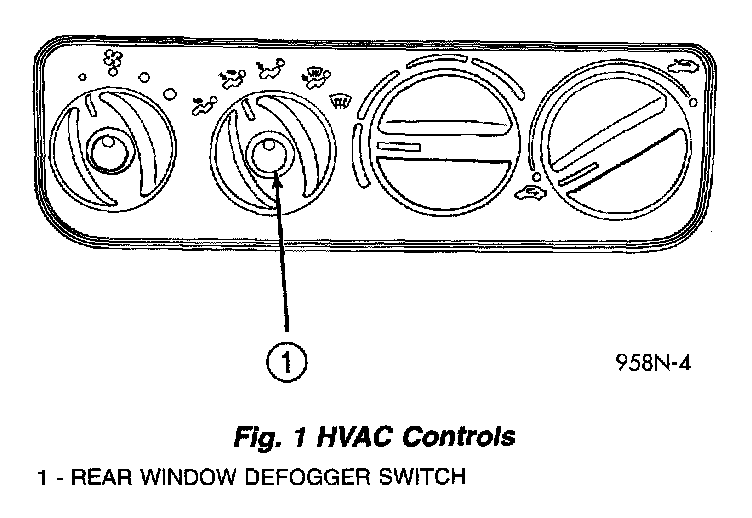 1

958N-4

Fig. 1 HVAC Controls

1 - REAR WINDOW DEFOGGER SWITCH