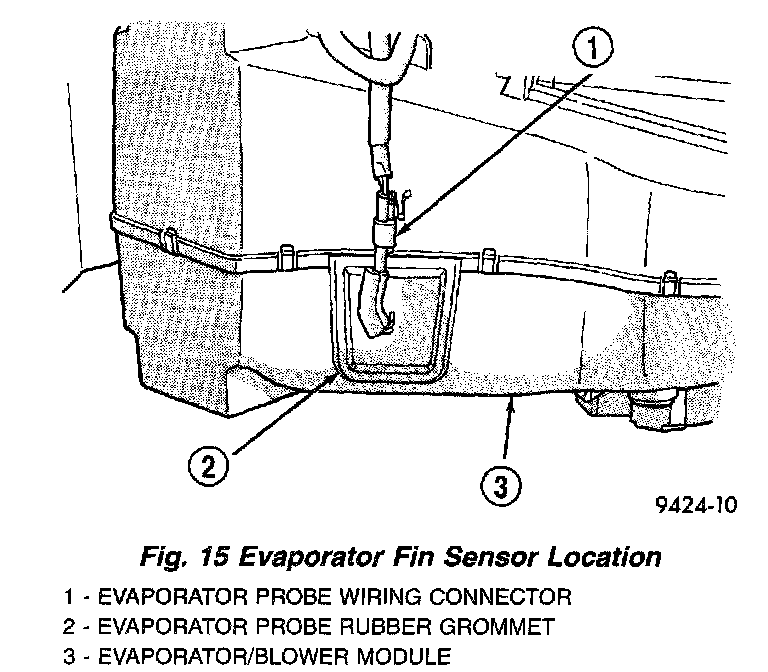 1

2

3

9424-10

Fig. 15 Evaporator Fin Sensor Location

1 - EVAPORATOR PROBE WIRING CONNECTOR
2 - EVAPORATOR PROBE RUBBER GROMMET
3 - EVAPORATOR/BLOWER MODULE