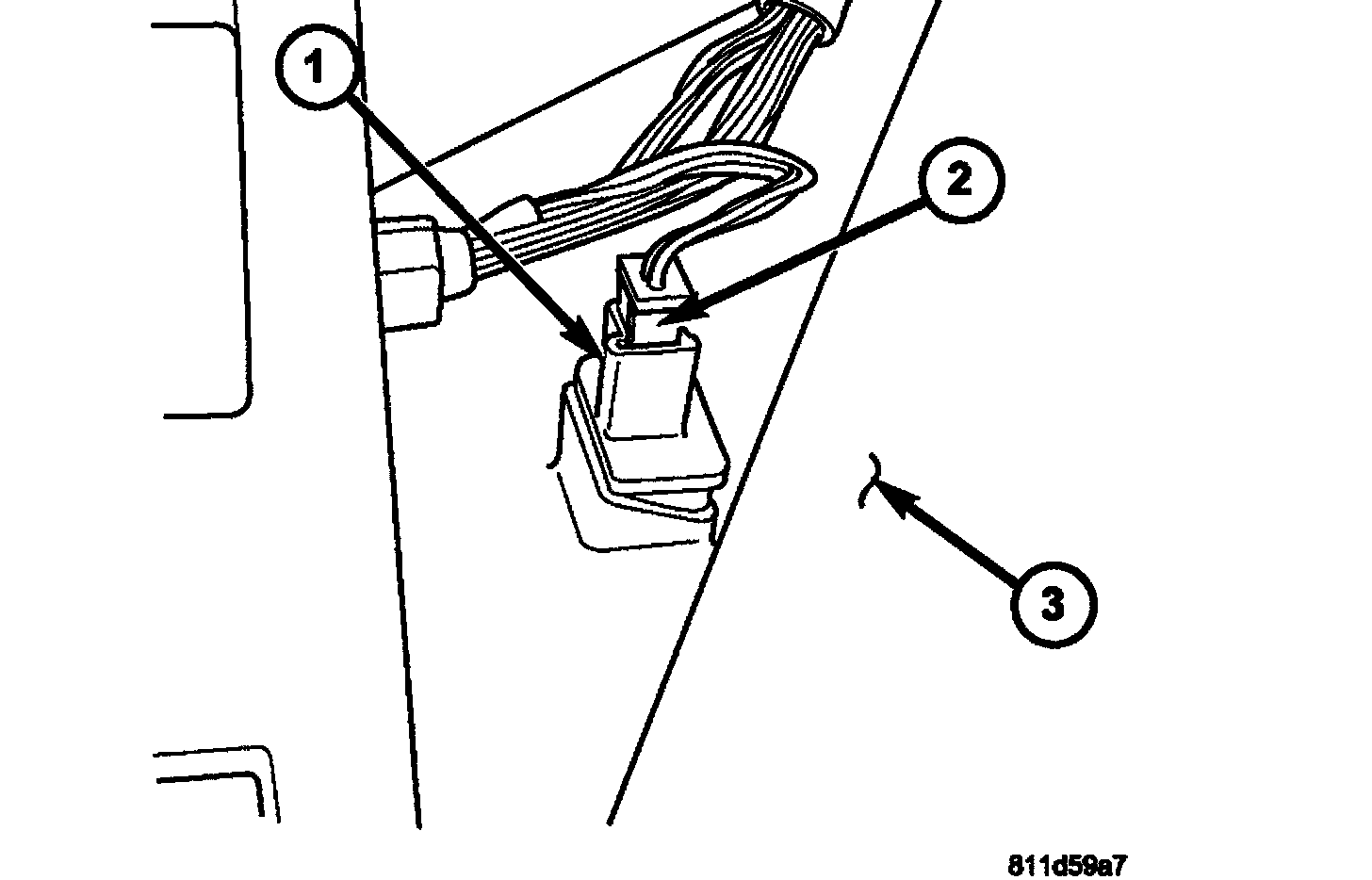 1
2
3
811d59a7