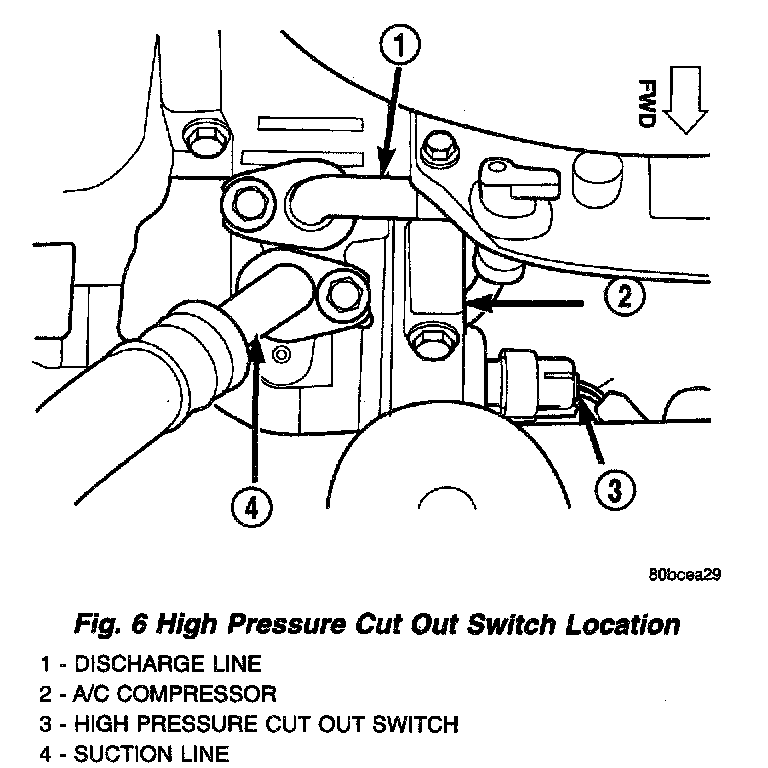 1
FWD
2
3
4
80bcea29

Fig. 6 High Pressure Cut Out Switch Location

1 - DISCHARGE LINE
2 - A/C COMPRESSOR
3 - HIGH PRESSURE CUT OUT SWITCH
4 - SUCTION LINE