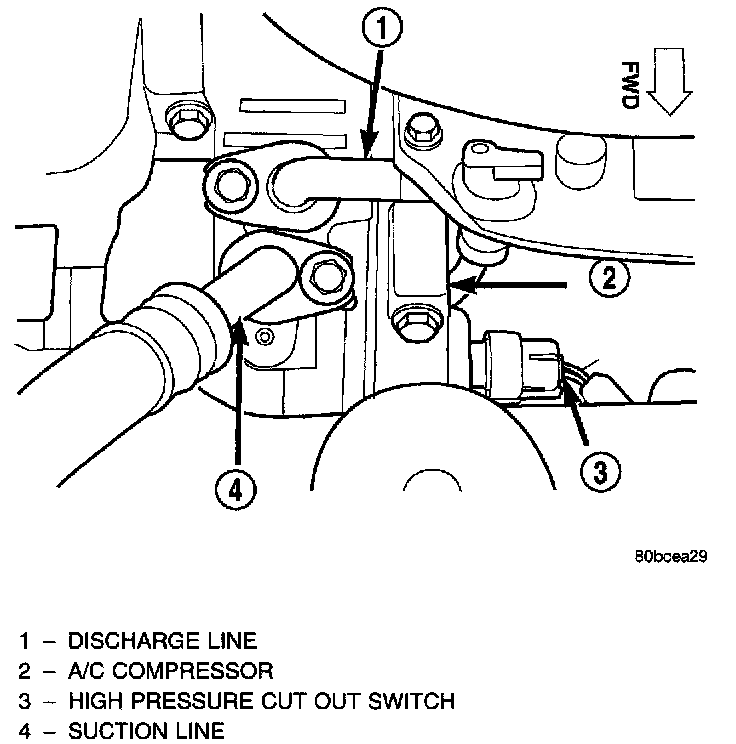 1
FWD
2
3
4
80bcea29

1 – DISCHARGE LINE
2 – A/C COMPRESSOR
3 – HIGH PRESSURE CUT OUT SWITCH
4 – SUCTION LINE