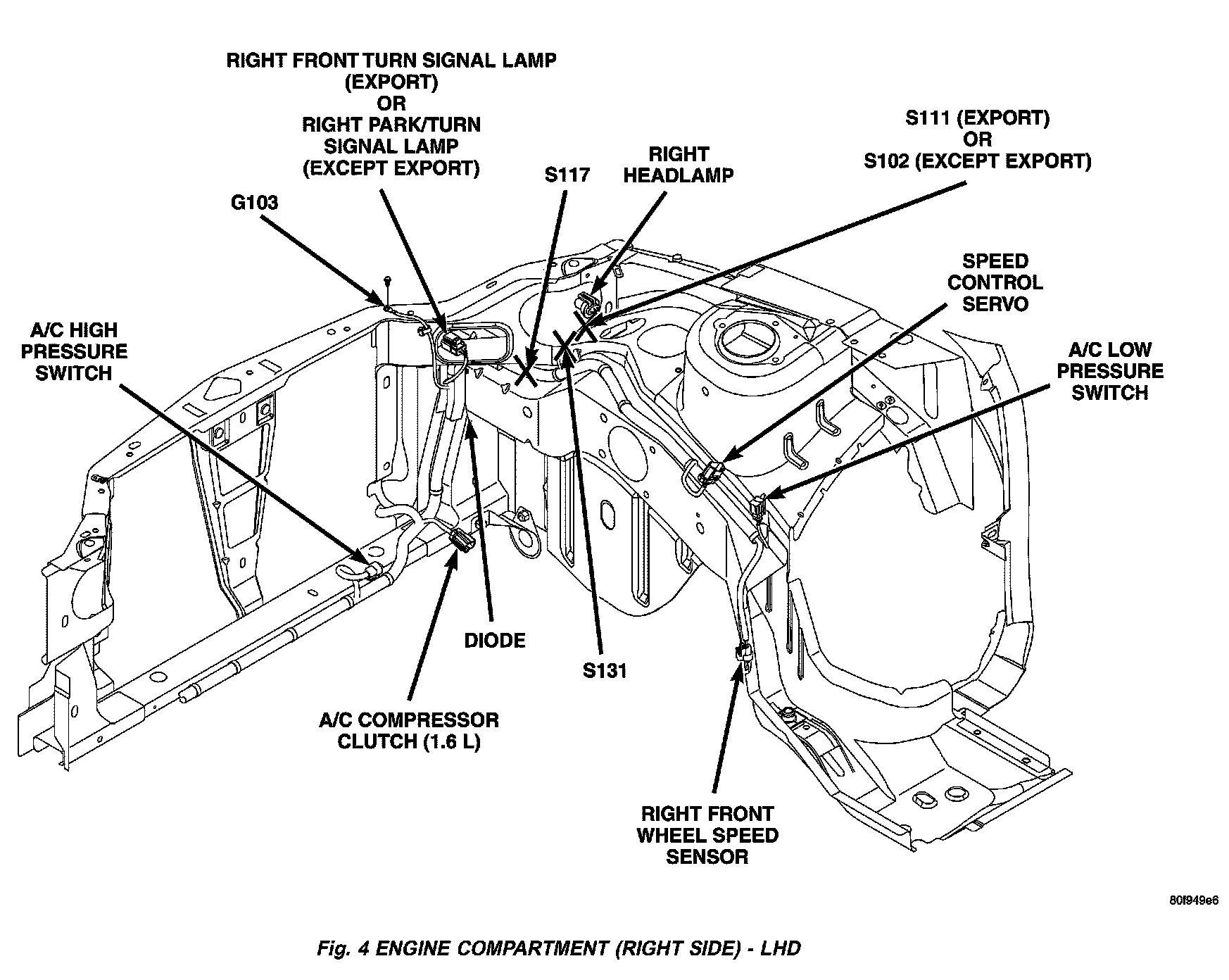 RIGHT FRONT TURN SIGNAL LAMP (EXPORT) OR RIGHT PARK/TURN SIGNAL LAMP (EXCEPT EXPORT)

G103

S117

RIGHT HEADLAMP

S111 (EXPORT) OR S102 (EXCEPT EXPORT)

SPEED CONTROL SERVO

A/C HIGH PRESSURE SWITCH

A/C LOW PRESSURE SWITCH

DIODE

S131

A/C COMPRESSOR CLUTCH (1.6 L)

RIGHT FRONT WHEEL SPEED SENSOR

80f949e6

Fig. 4 ENGINE COMPARTMENT (RIGHT SIDE) - LHD