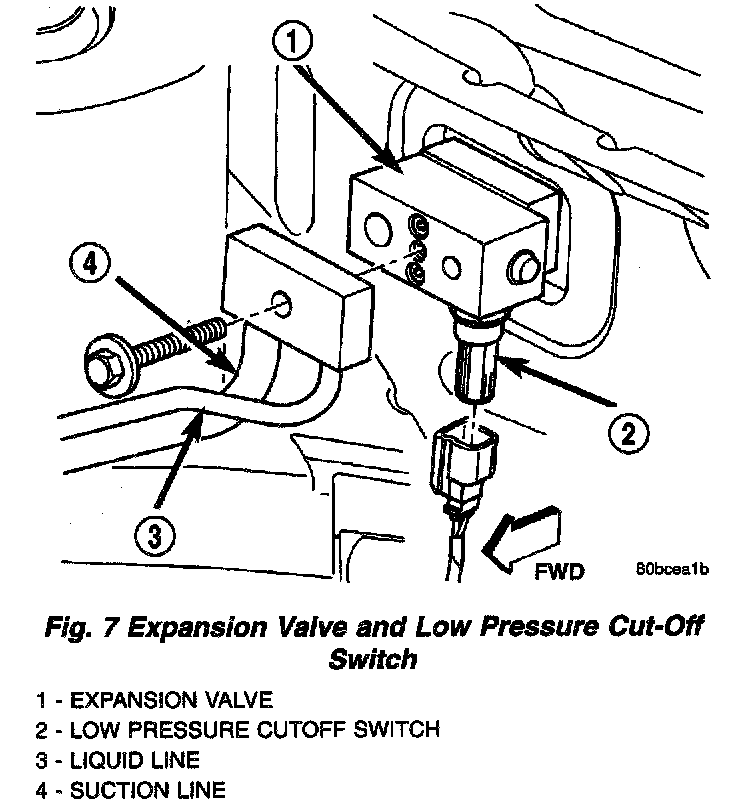 1

4

2

3

FWD

80bcea1b

Fig. 7 Expansion Valve and Low Pressure Cut-Off Switch

1 - EXPANSION VALVE
2 - LOW PRESSURE CUTOFF SWITCH
3 - LIQUID LINE
4 - SUCTION LINE