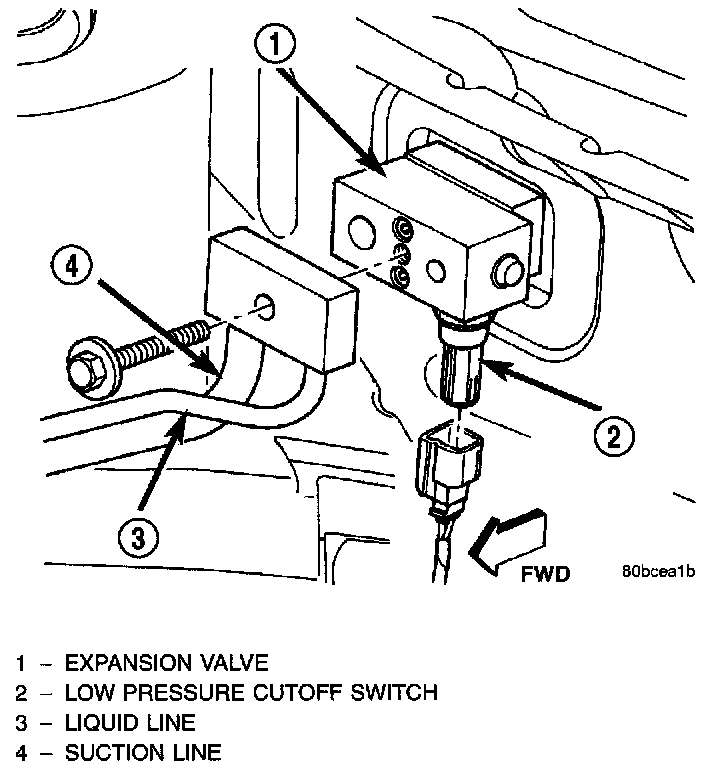 1
4
2
3
FWD
80bcea1b

1 – EXPANSION VALVE
2 – LOW PRESSURE CUTOFF SWITCH
3 – LIQUID LINE
4 – SUCTION LINE