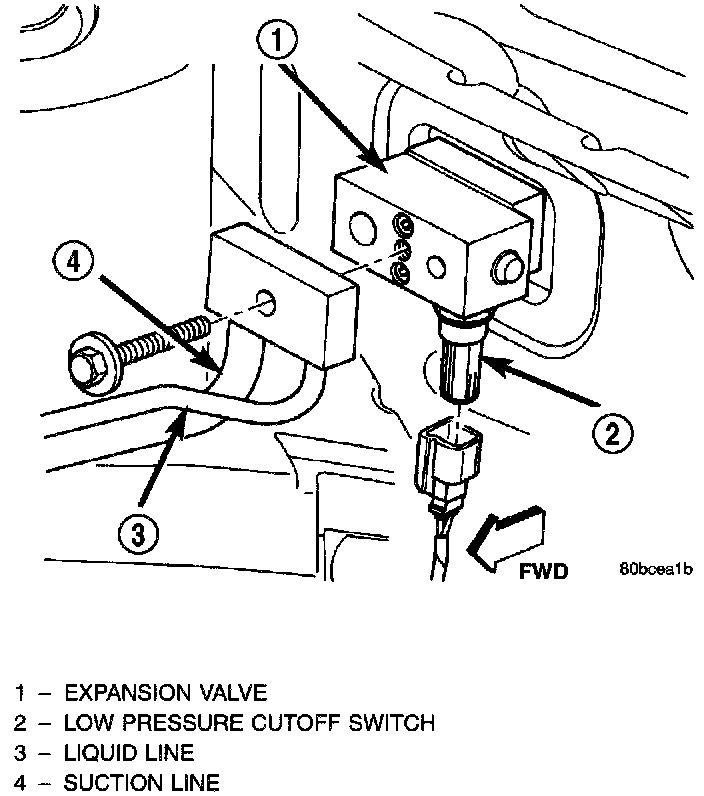 1

4

2

3

FWD

80bcea1b

1 – EXPANSION VALVE
2 – LOW PRESSURE CUTOFF SWITCH
3 – LIQUID LINE
4 – SUCTION LINE