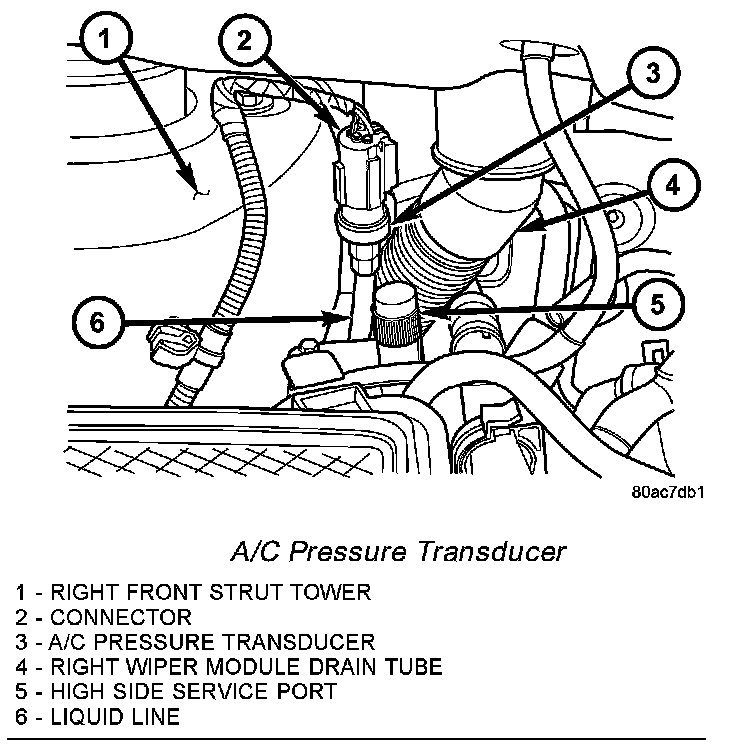 1
2
3
4
5
6

80ac7db1

A/C Pressure Transducer

1 - RIGHT FRONT STRUT TOWER
2 - CONNECTOR
3 - A/C PRESSURE TRANSDUCER
4 - RIGHT WIPER MODULE DRAIN TUBE
5 - HIGH SIDE SERVICE PORT
6 - LIQUID LINE