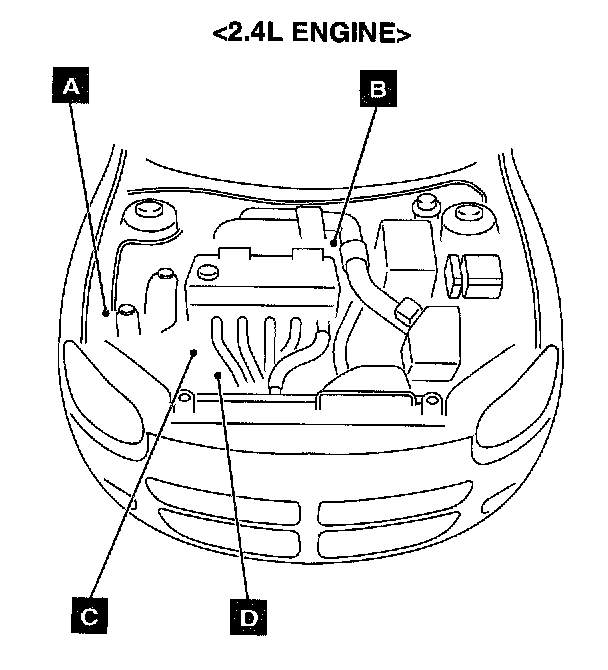 <2.4L ENGINE>

A

B

C

D