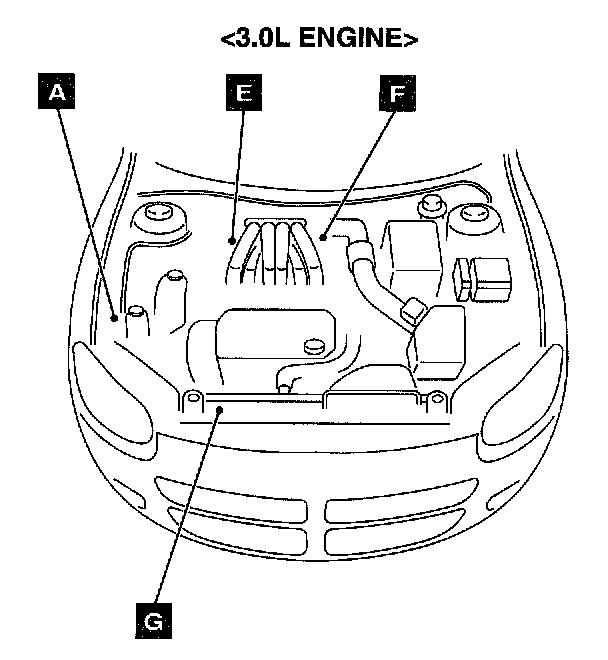 <3.0L ENGINE>

A

E

F

G