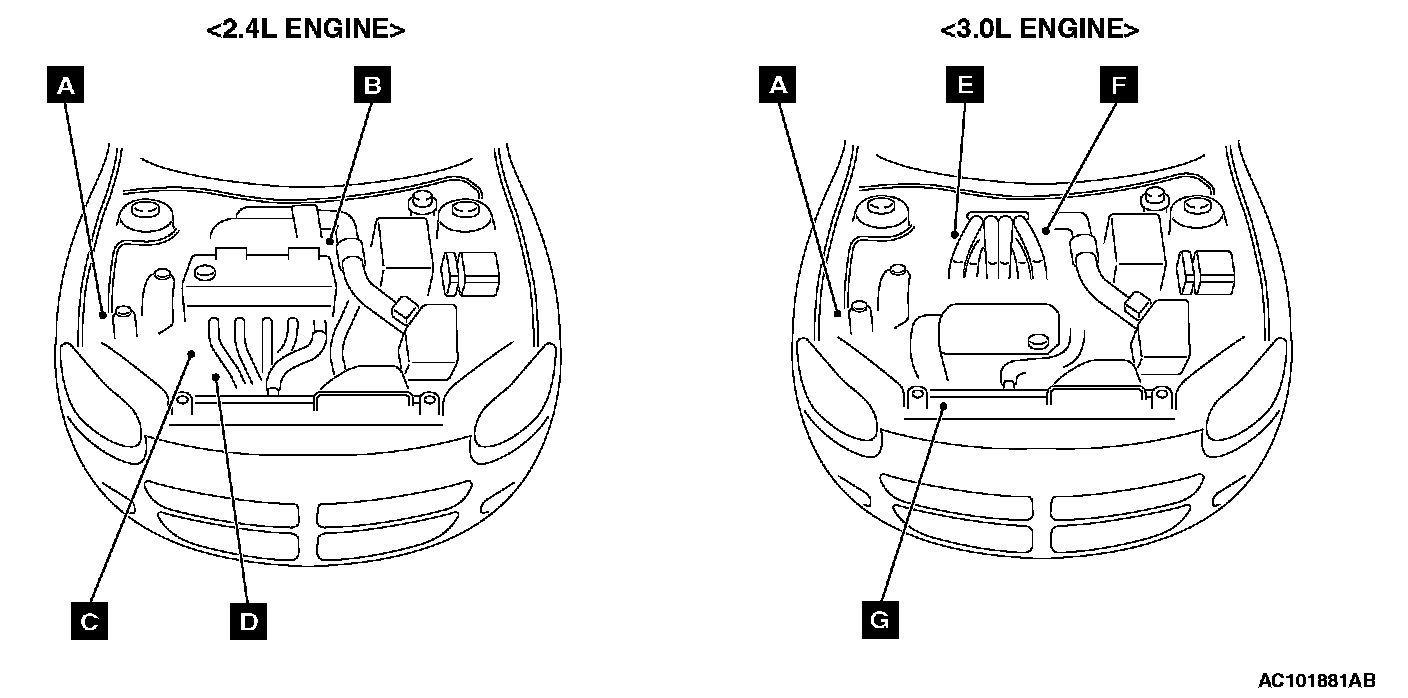 <2.4L ENGINE>

A

B

C

D

<3.0L ENGINE>

A

E

F

G

AC101881AB