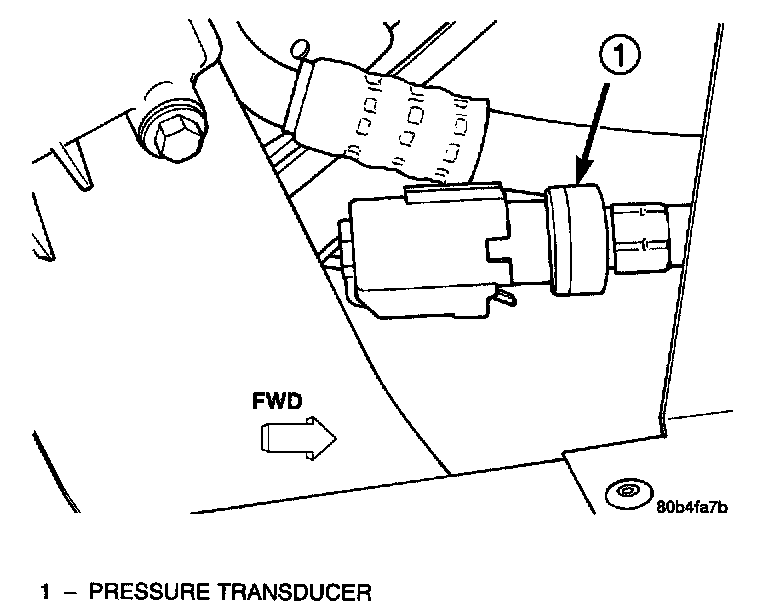 1

FWD

80b4fa7b

1 – PRESSURE TRANSDUCER