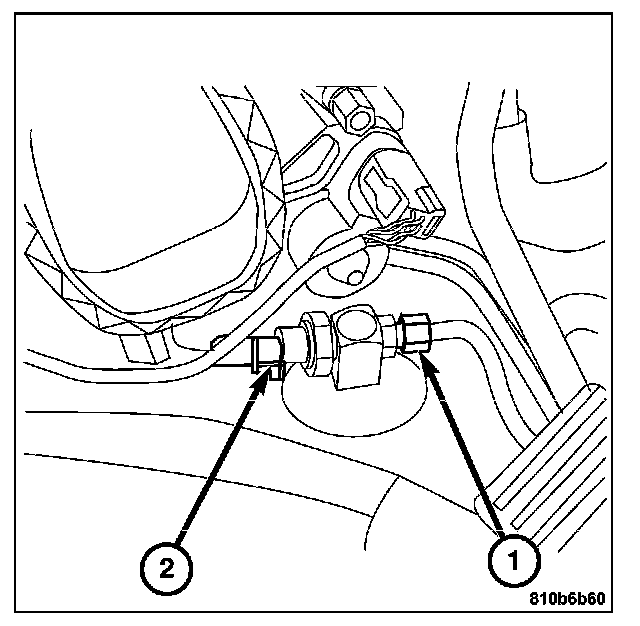 2

1

810b6b60