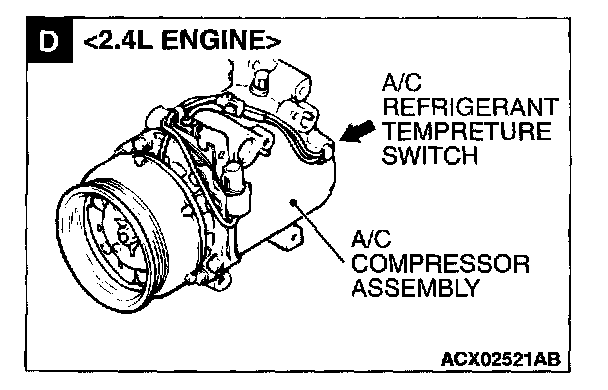 D <2.4L ENGINE>

A/C REFRIGERANT TEMPRETURE SWITCH

A/C COMPRESSOR ASSEMBLY

ACX02521AB