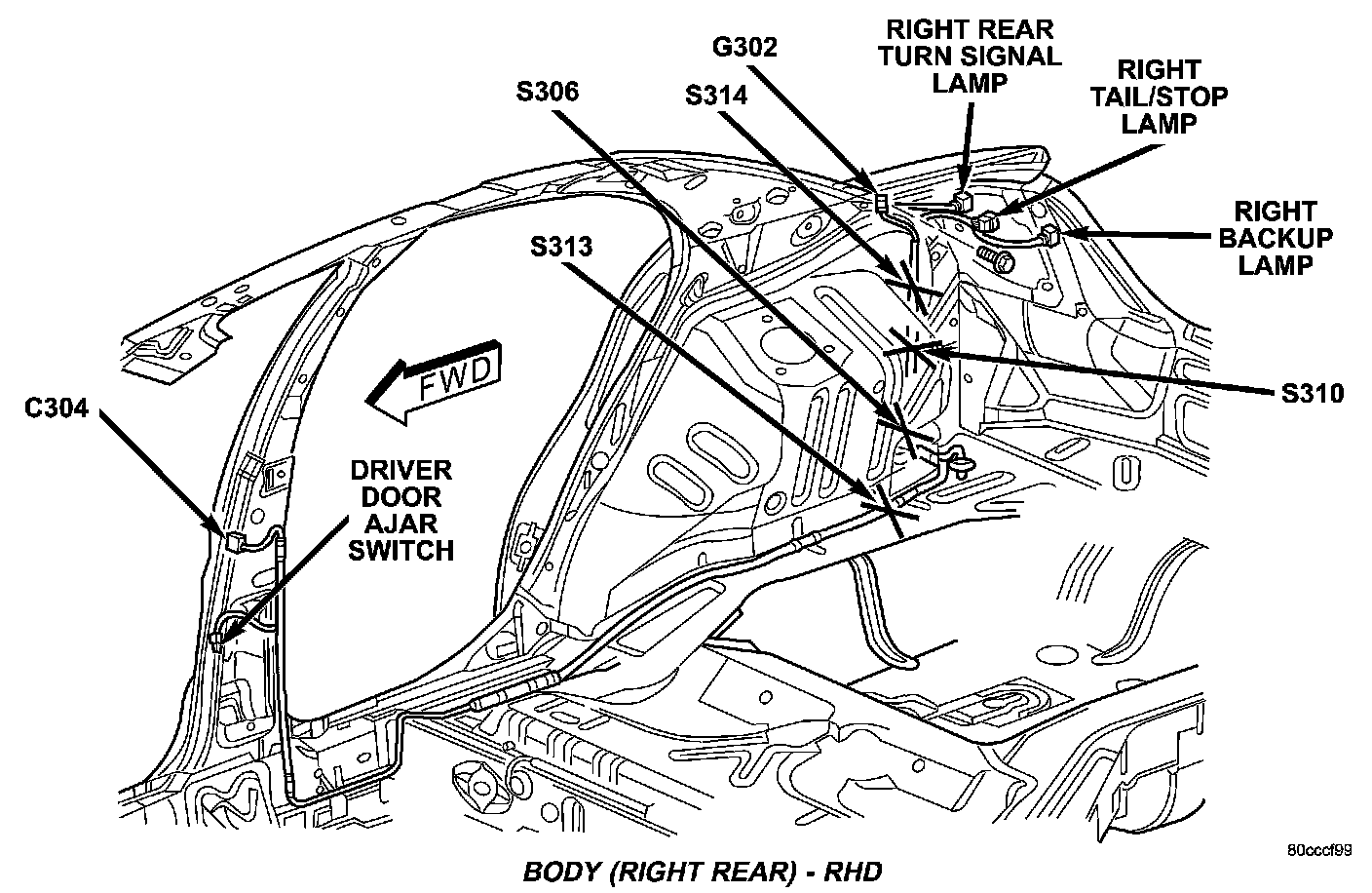 G302

RIGHT REAR TURN SIGNAL LAMP

RIGHT TAIL/STOP LAMP

S306

S314

RIGHT BACKUP LAMP

S313

FWD

S310

C304

DRIVER DOOR AJAR SWITCH

80cccf99

BODY (RIGHT REAR) - RHD