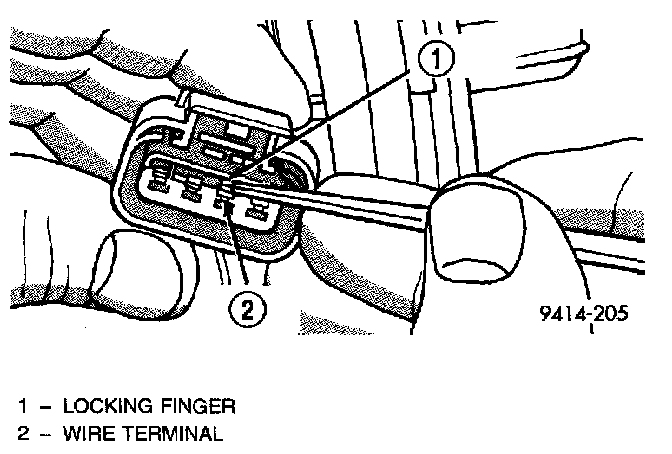 1

2

9414-205

1 – LOCKING FINGER
2 – WIRE TERMINAL