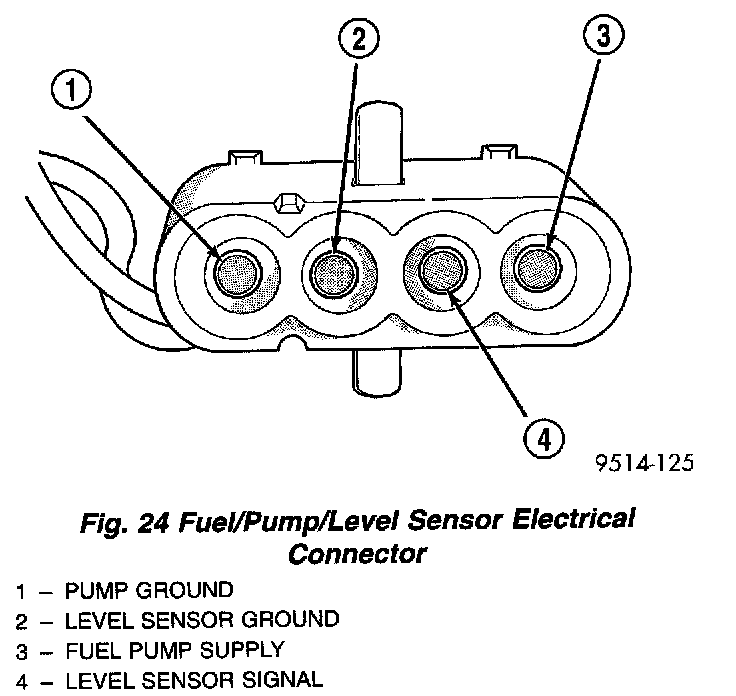 1
2
3
4
9514-125

Fig. 24 Fuel/Pump/Level Sensor Electrical Connector

1 – PUMP GROUND
2 – LEVEL SENSOR GROUND
3 – FUEL PUMP SUPPLY
4 – LEVEL SENSOR SIGNAL