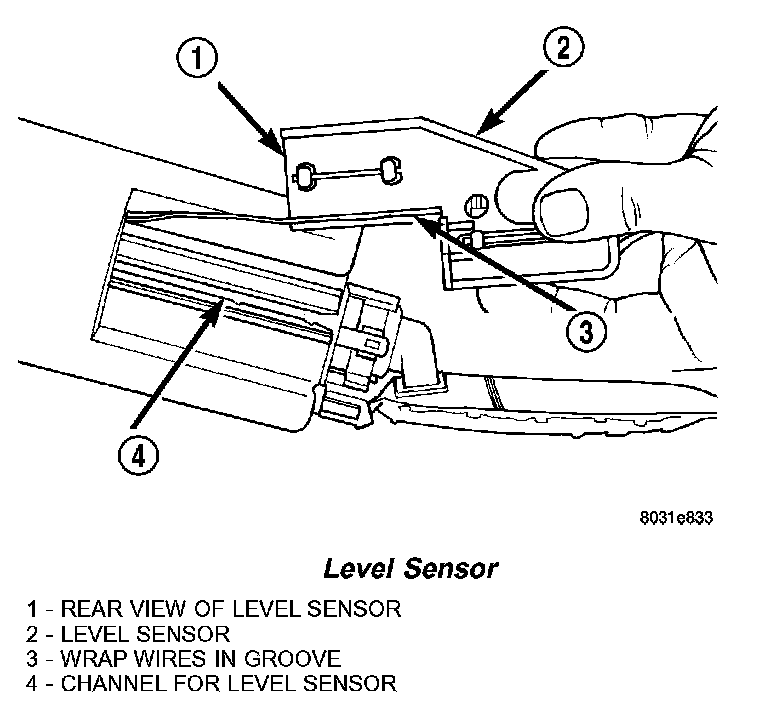 1

2

3

4

8031e833

Level Sensor

1 - REAR VIEW OF LEVEL SENSOR
2 - LEVEL SENSOR
3 - WRAP WIRES IN GROOVE
4 - CHANNEL FOR LEVEL SENSOR