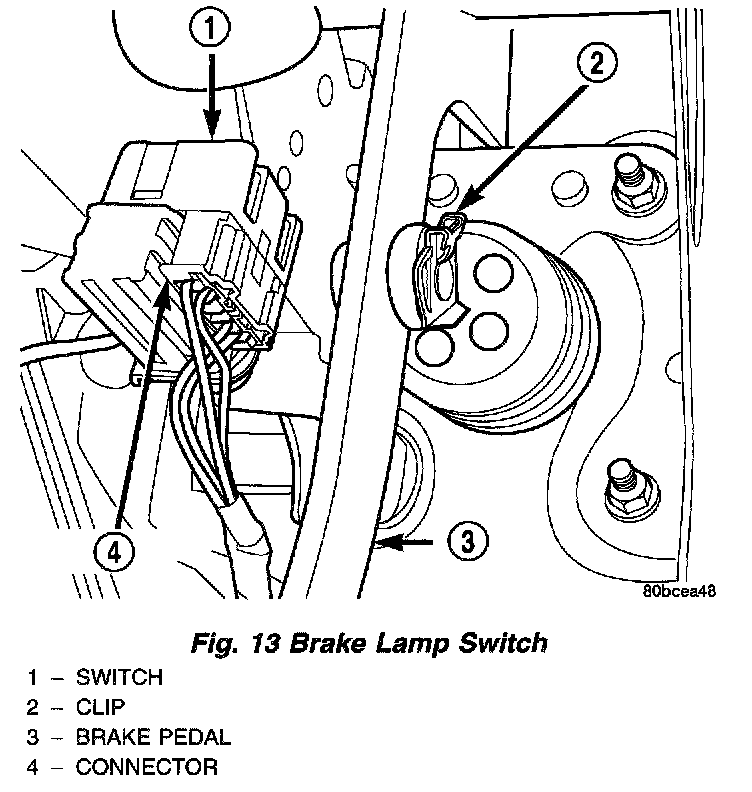 1

2

4

3

80bcea48

Fig. 13 Brake Lamp Switch

1 – SWITCH
2 – CLIP
3 – BRAKE PEDAL
4 – CONNECTOR