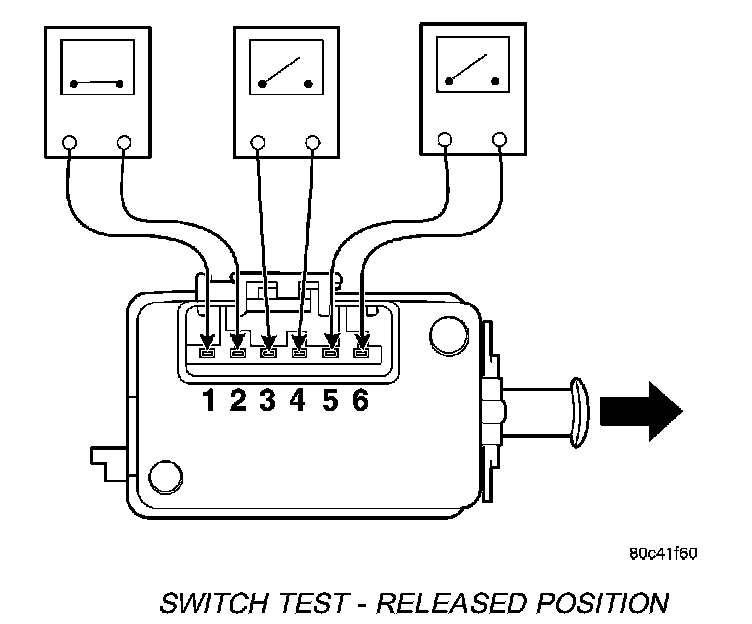 1 2 3 4 5 6

80c41f60

SWITCH TEST - RELEASED POSITION