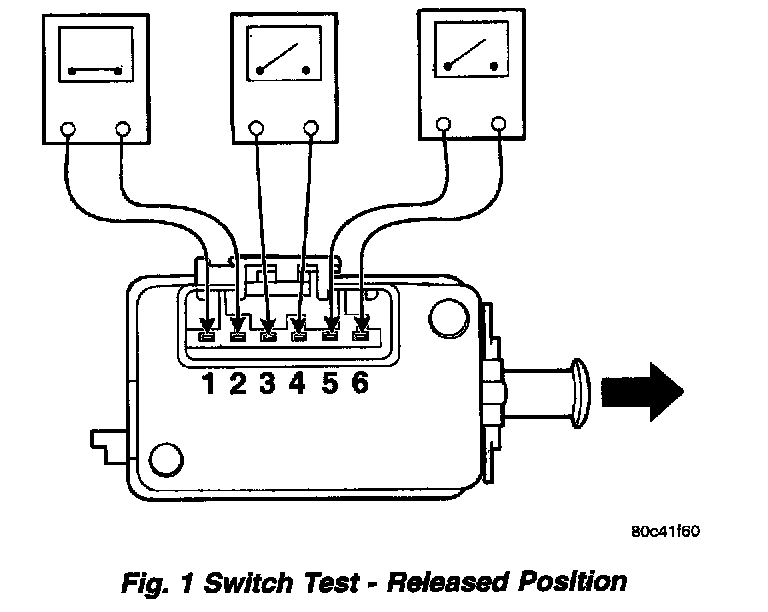 1 2 3 4 5 6

80c41f60

Fig. 1 Switch Test - Released Position