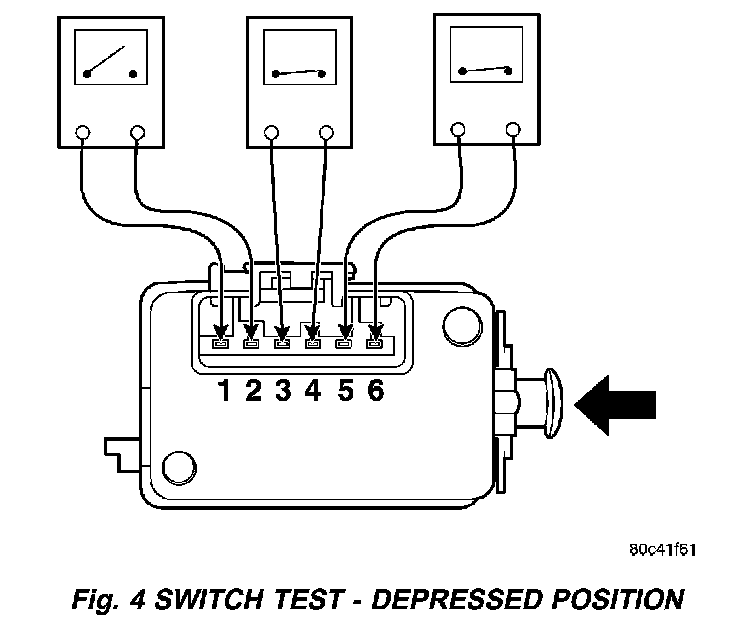 1 2 3 4 5 6

80c41f61

Fig. 4 SWITCH TEST - DEPRESSED POSITION