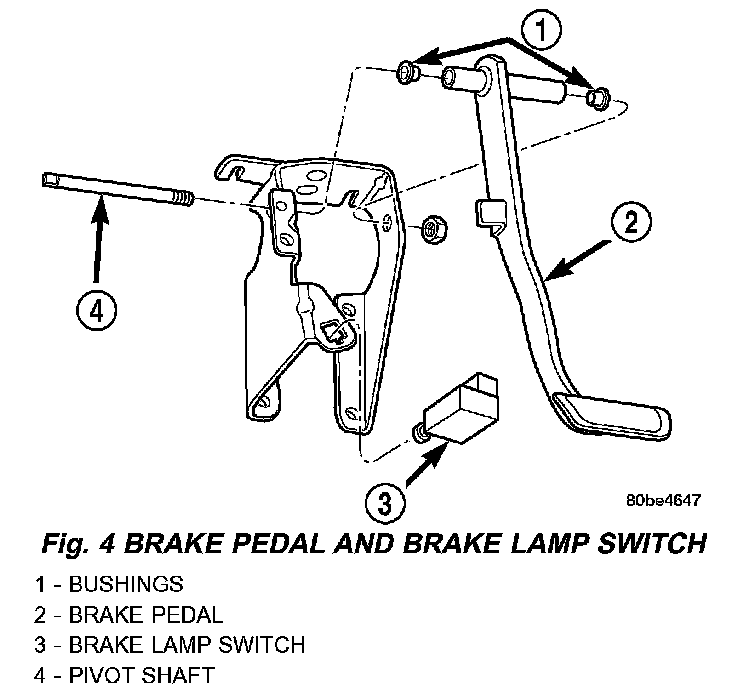 1

2

4

3

80be4647

Fig. 4 BRAKE PEDAL AND BRAKE LAMP SWITCH

1 - BUSHINGS
2 - BRAKE PEDAL
3 - BRAKE LAMP SWITCH
4 - PIVOT SHAFT