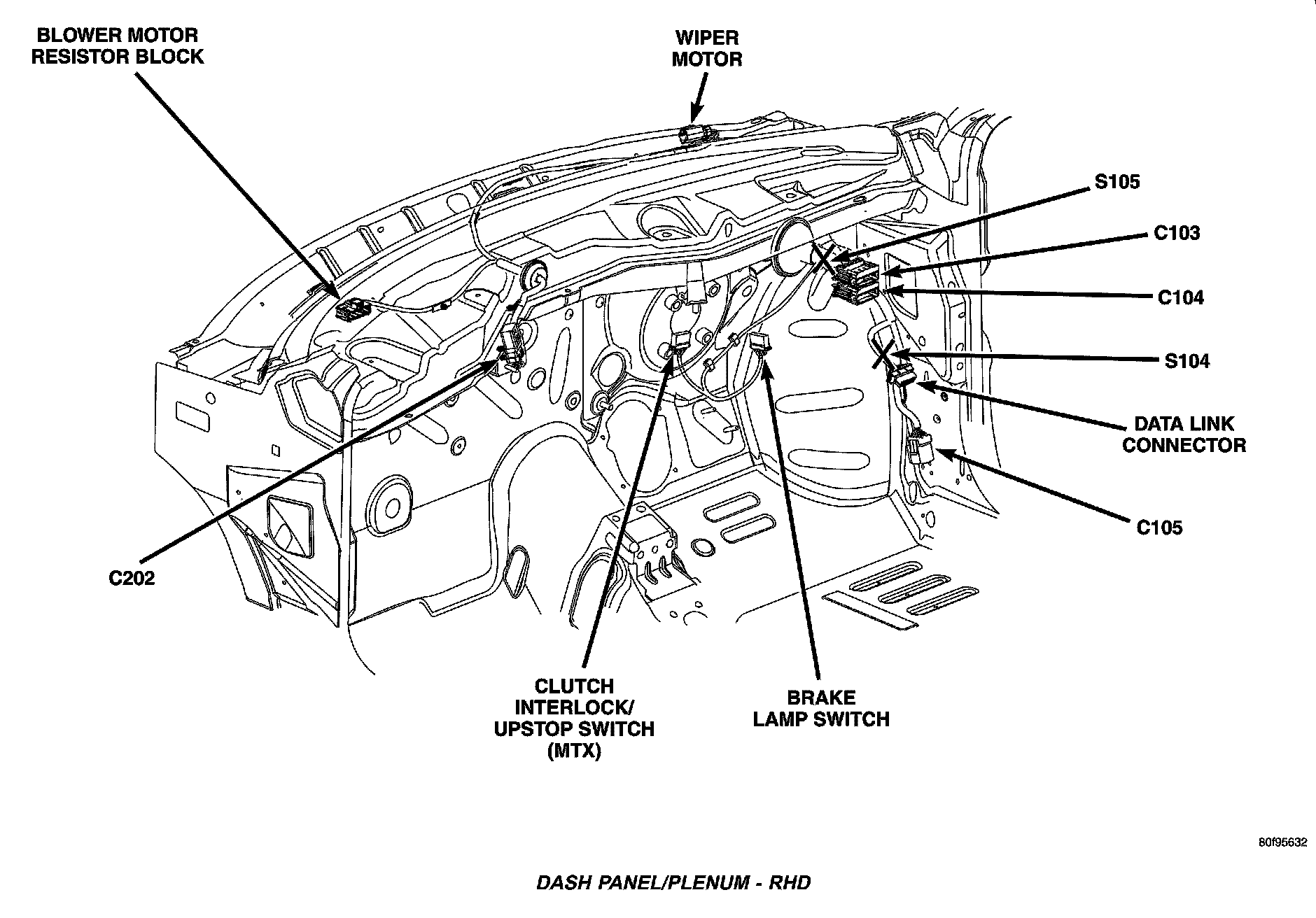 BLOWER MOTOR RESISTOR BLOCK

WIPER MOTOR

S105

C103

C104

S104

DATA LINK CONNECTOR

C105

C202

CLUTCH INTERLOCK/ UPSTOP SWITCH (MTX)

BRAKE LAMP SWITCH

80f95632

DASH PANEL/PLENUM - RHD