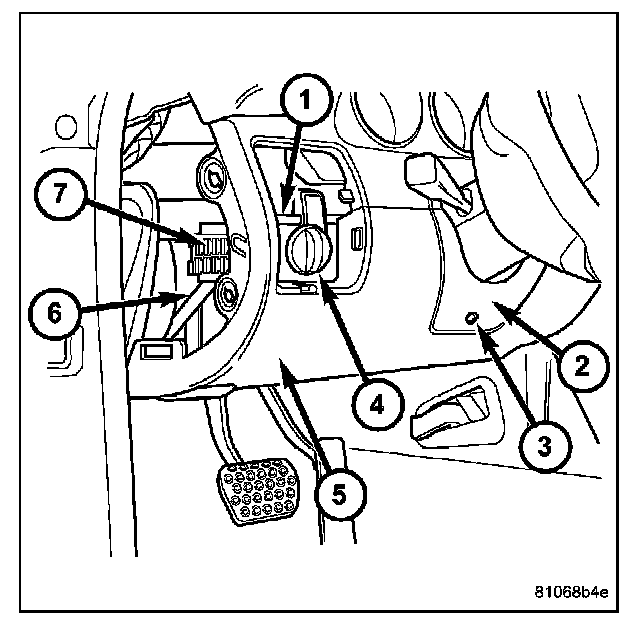 1
7
6
4
2
3
5
81068b4e