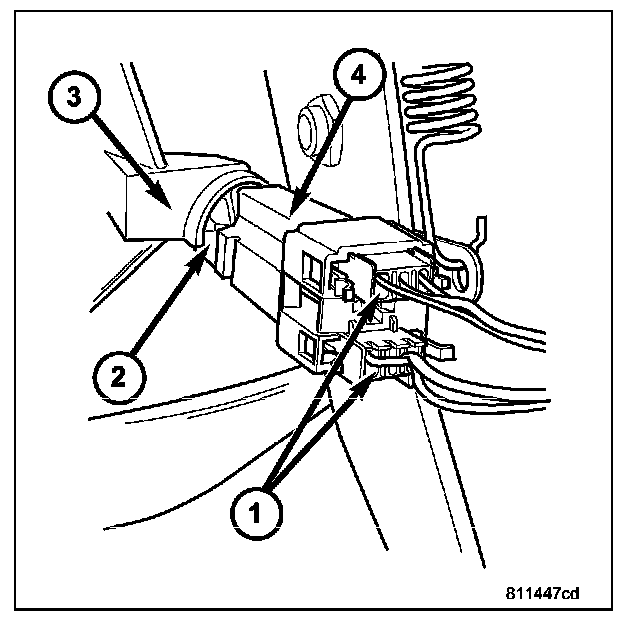 3
4
2
1
811447cd