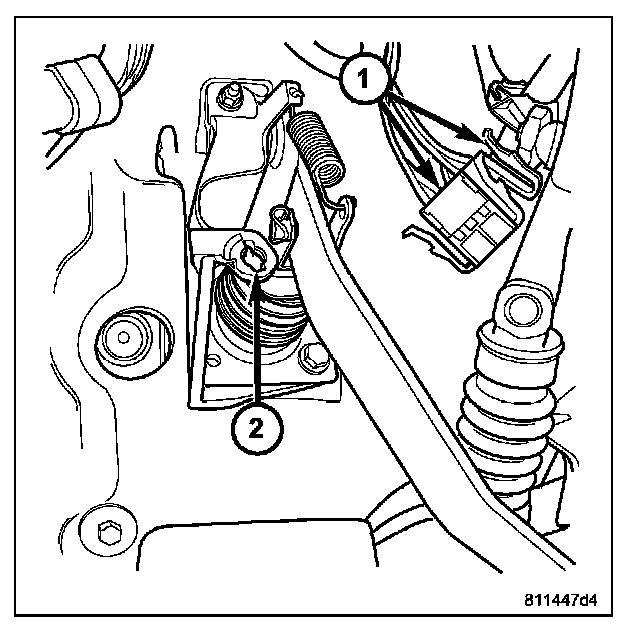 1
2
811447d4