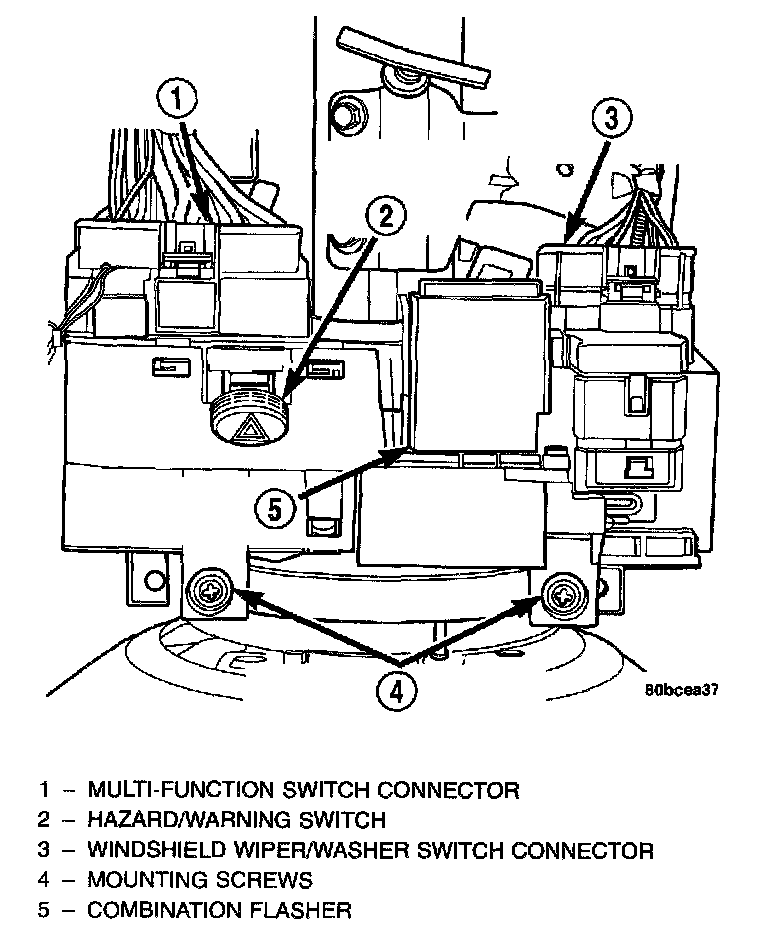 1
3
2
5
4
80bcea37

1 – MULTI-FUNCTION SWITCH CONNECTOR
2 – HAZARD/WARNING SWITCH
3 – WINDSHIELD WIPER/WASHER SWITCH CONNECTOR
4 – MOUNTING SCREWS
5 – COMBINATION FLASHER