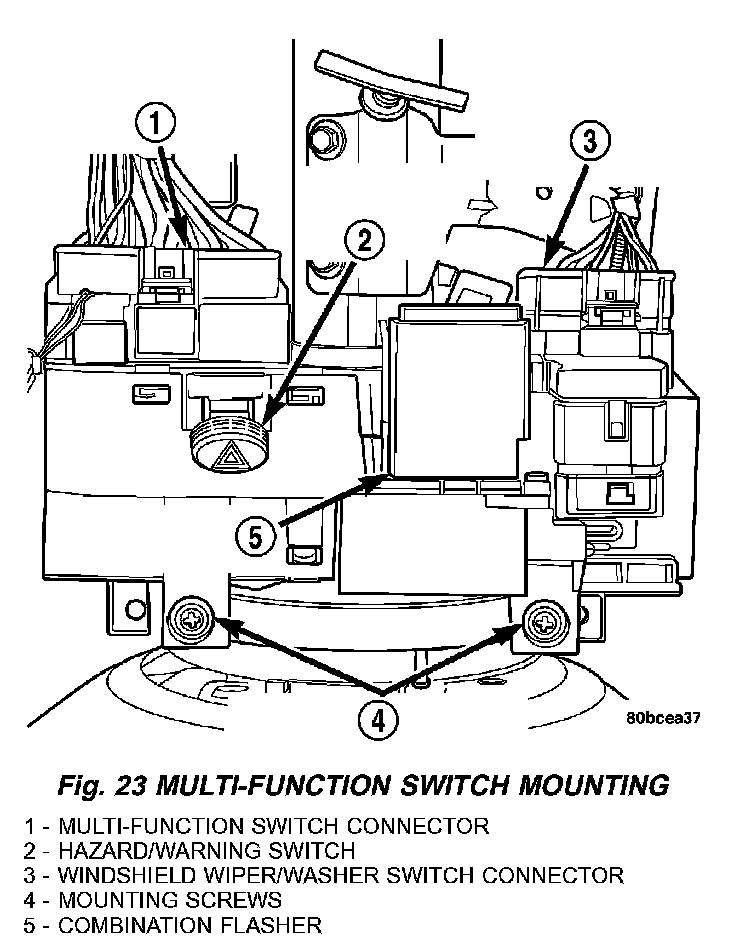 1

2

3

5

4

80bcea37

Fig. 23 MULTI-FUNCTION SWITCH MOUNTING

1 - MULTI-FUNCTION SWITCH CONNECTOR
2 - HAZARD/WARNING SWITCH
3 - WINDSHIELD WIPER/WASHER SWITCH CONNECTOR
4 - MOUNTING SCREWS
5 - COMBINATION FLASHER