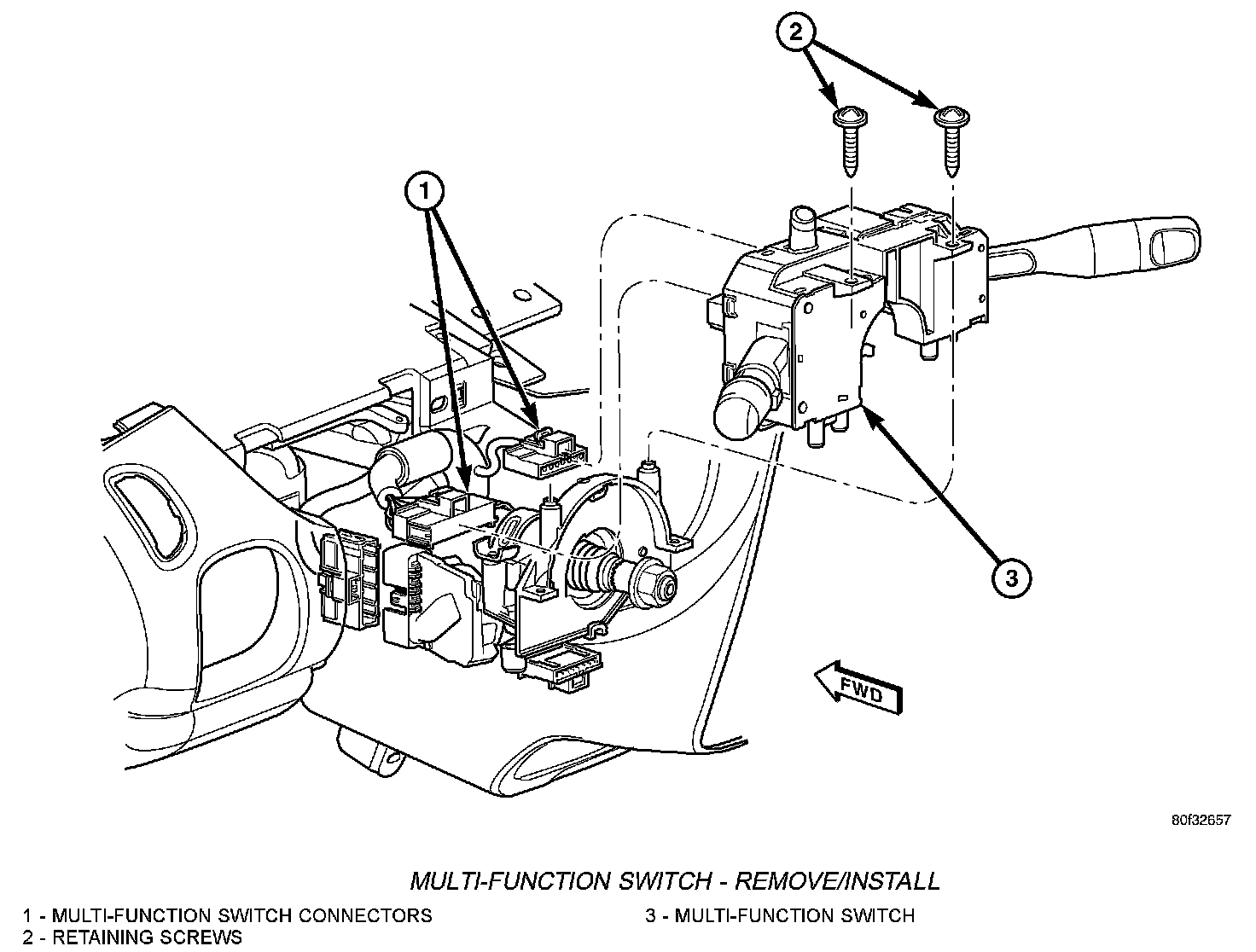 2

1

3

FWD

80f32657

MULTI-FUNCTION SWITCH - REMOVE/INSTALL

1 - MULTI-FUNCTION SWITCH CONNECTORS
2 - RETAINING SCREWS

3 - MULTI-FUNCTION SWITCH