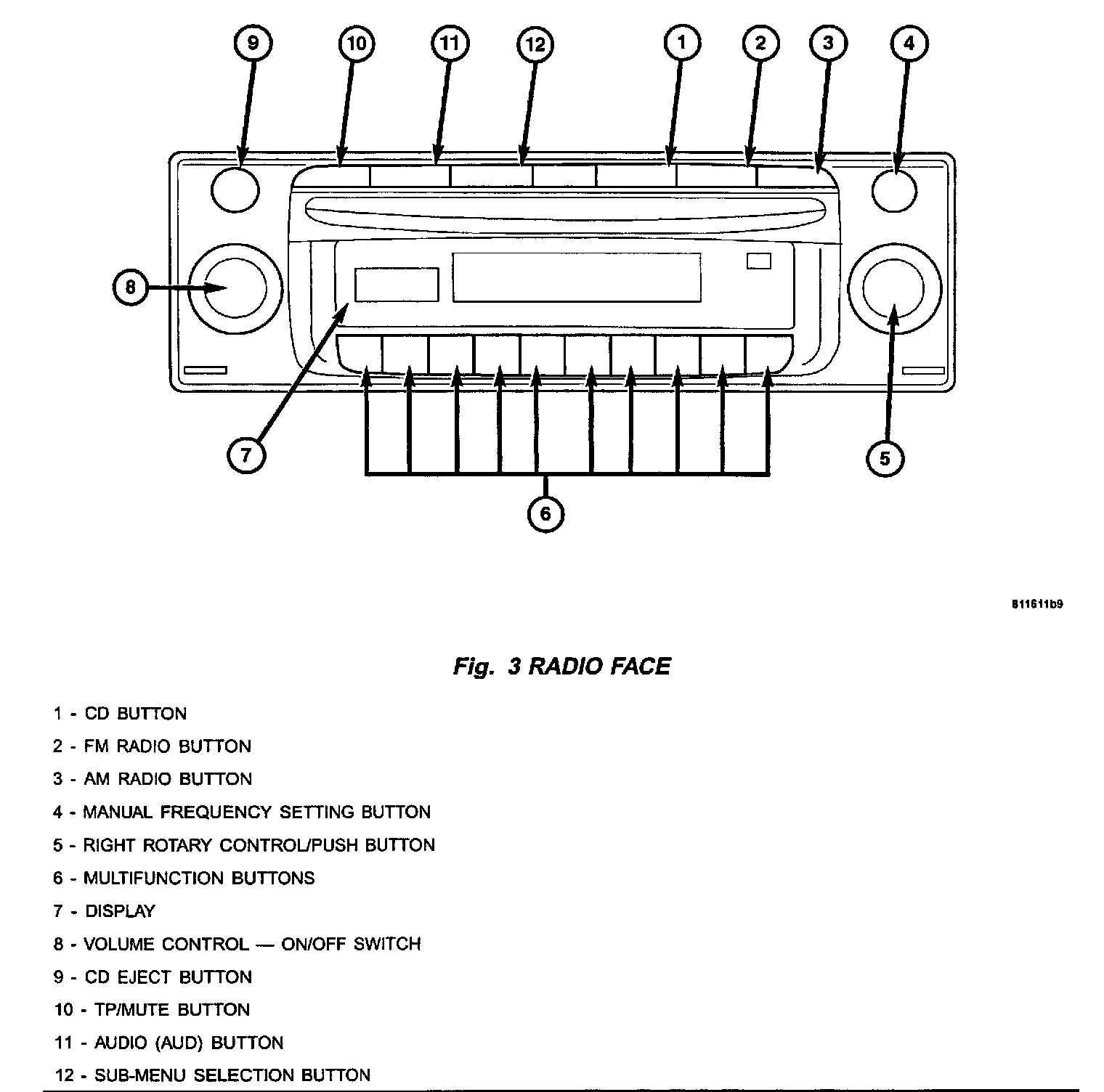 9
10
11
12
1
2
3
4
8
7
5
6

811611b9

Fig. 3 RADIO FACE

1 - CD BUTTON
2 - FM RADIO BUTTON
3 - AM RADIO BUTTON
4 - MANUAL FREQUENCY SETTING BUTTON
5 - RIGHT ROTARY CONTROL/PUSH BUTTON
6 - MULTIFUNCTION BUTTONS
7 - DISPLAY
8 - VOLUME CONTROL — ON/OFF SWITCH
9 - CD EJECT BUTTON
10 - TP/MUTE BUTTON
11 - AUDIO (AUD) BUTTON
12 - SUB-MENU SELECTION BUTTON