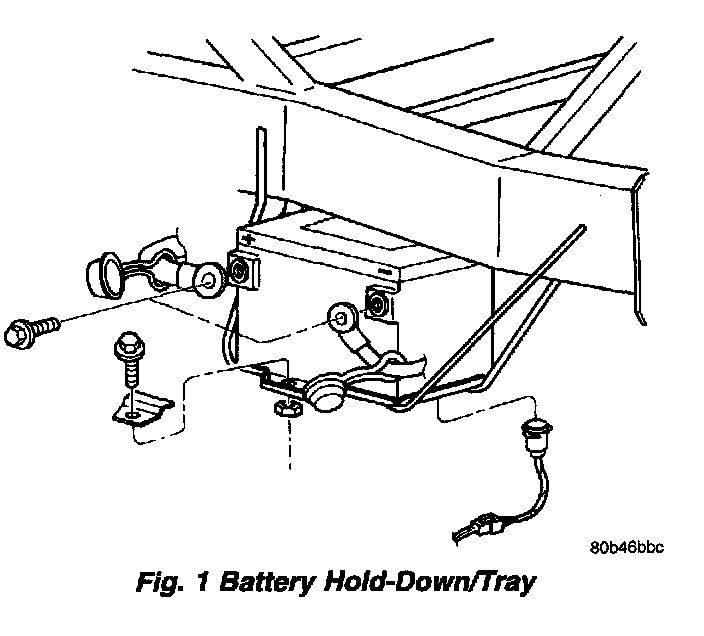 80b46bbc

Fig. 1 Battery Hold-Down/Tray