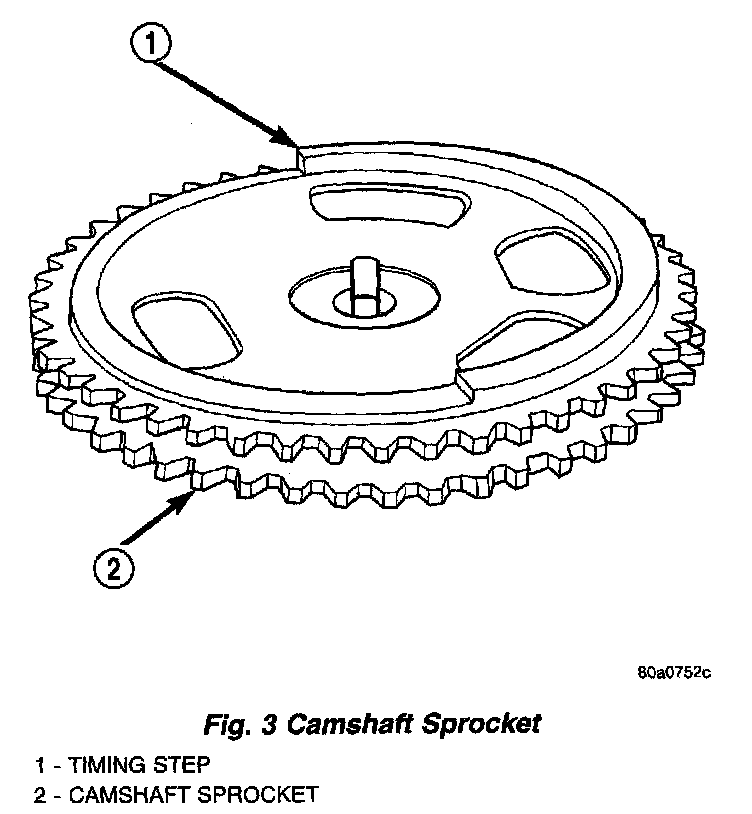 1

2

80a0752c

Fig. 3 Camshaft Sprocket

1 - TIMING STEP
2 - CAMSHAFT SPROCKET