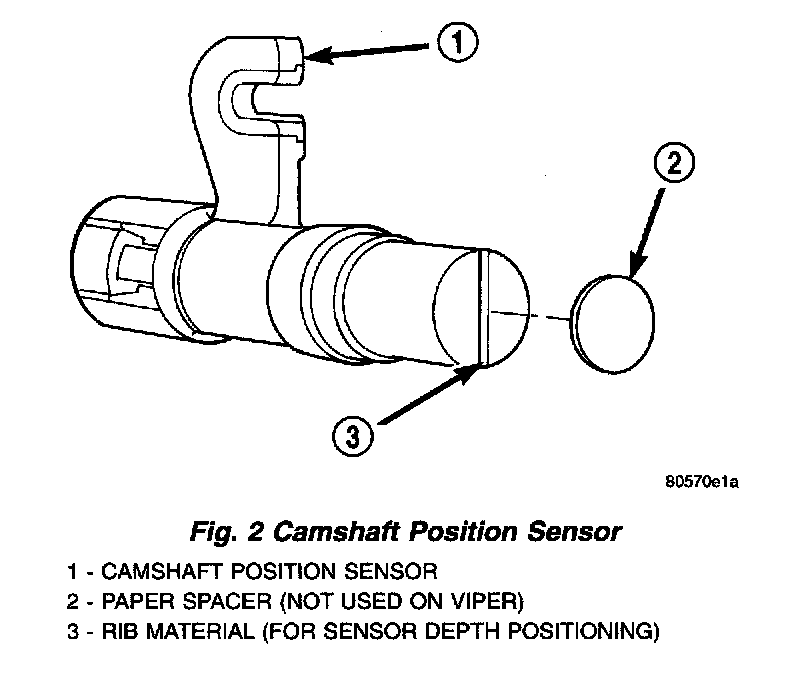 1

2

3

80570e1a

Fig. 2 Camshaft Position Sensor

1 - CAMSHAFT POSITION SENSOR
2 - PAPER SPACER (NOT USED ON VIPER)
3 - RIB MATERIAL (FOR SENSOR DEPTH POSITIONING)