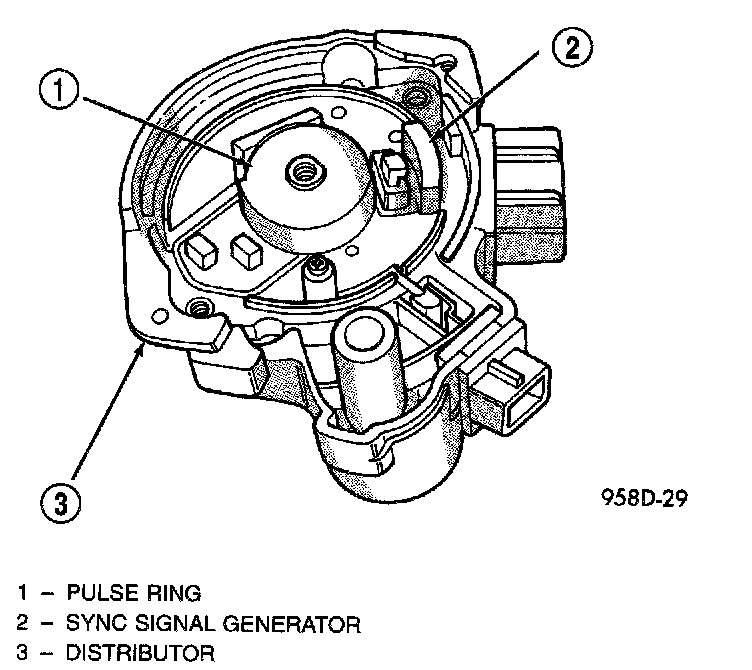 1

2

3

958D-29

1 – PULSE RING
2 – SYNC SIGNAL GENERATOR
3 – DISTRIBUTOR