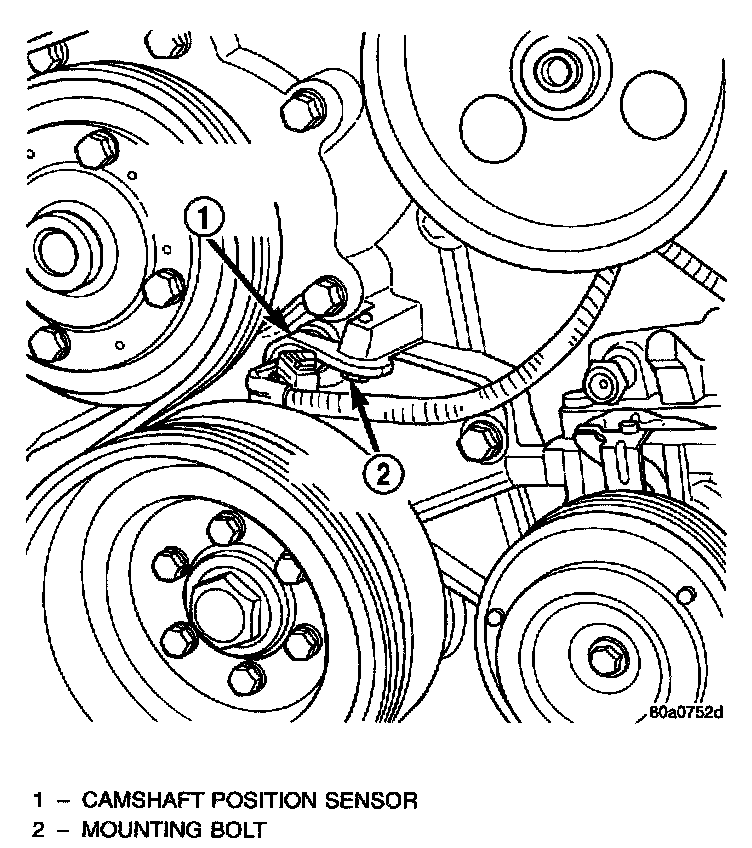 1

2

80a0752d

1 – CAMSHAFT POSITION SENSOR
2 – MOUNTING BOLT