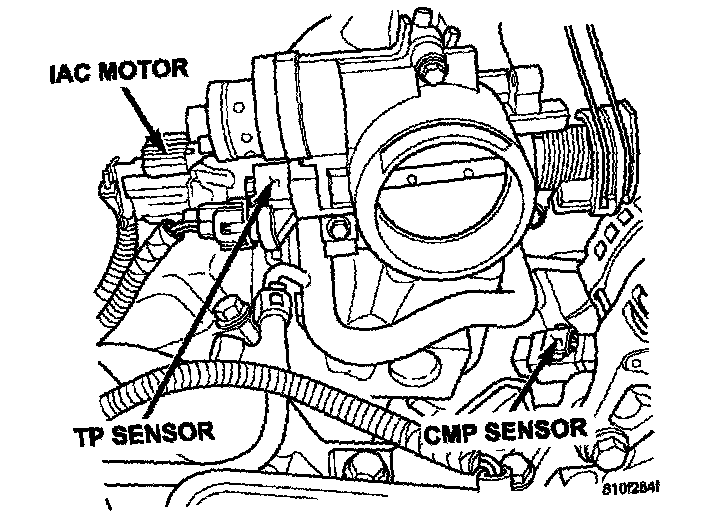 IAC MOTOR

TP SENSOR

CMP SENSOR

810f284f