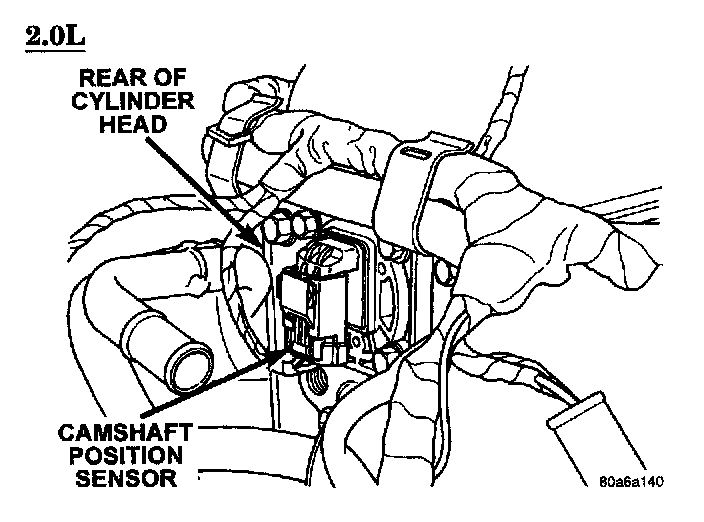 2.0L

REAR OF CYLINDER HEAD

CAMSHAFT POSITION SENSOR

80a6a140