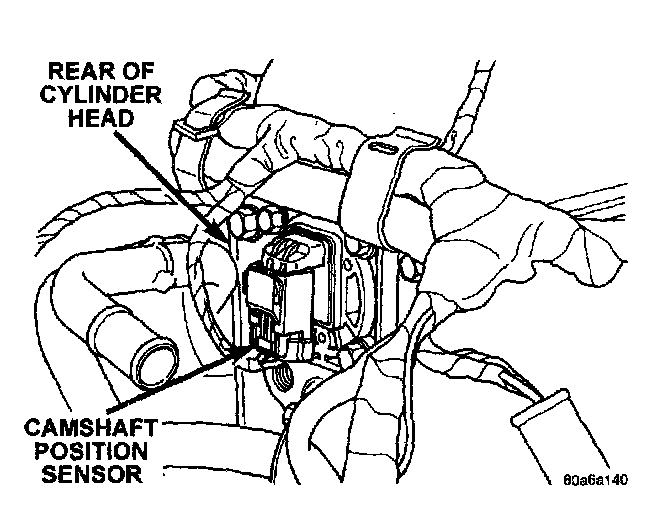 REAR OF CYLINDER HEAD

CAMSHAFT POSITION SENSOR

80a6a140