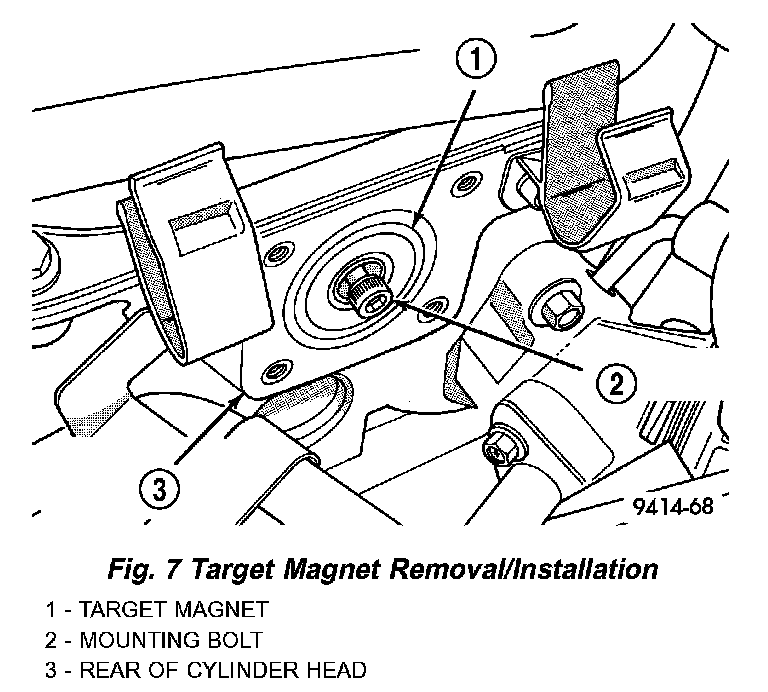 1

2

3

9414-68

Fig. 7 Target Magnet Removal/Installation

1 - TARGET MAGNET
2 - MOUNTING BOLT
3 - REAR OF CYLINDER HEAD